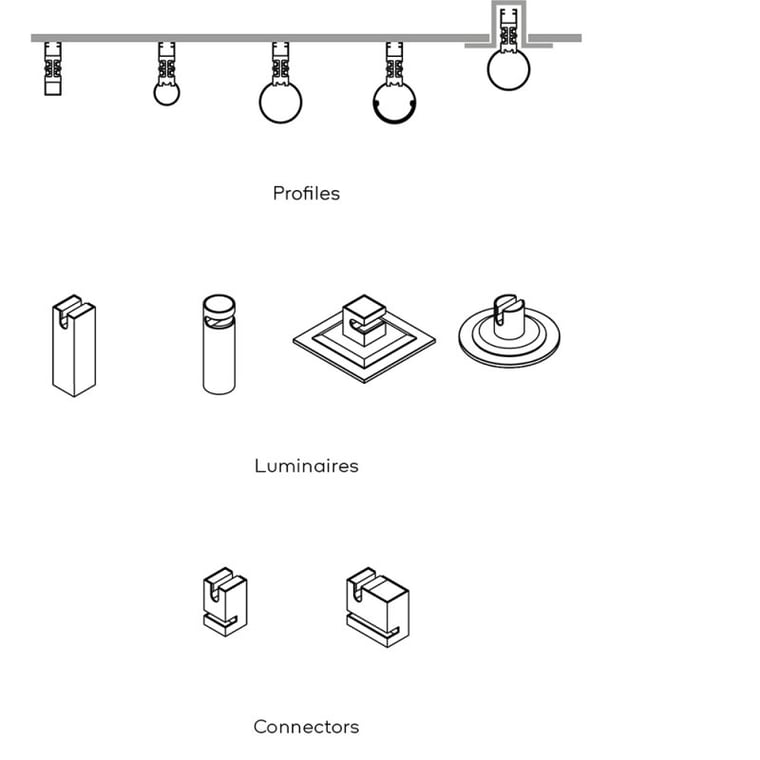 Profiles

Luminaires

Connectors